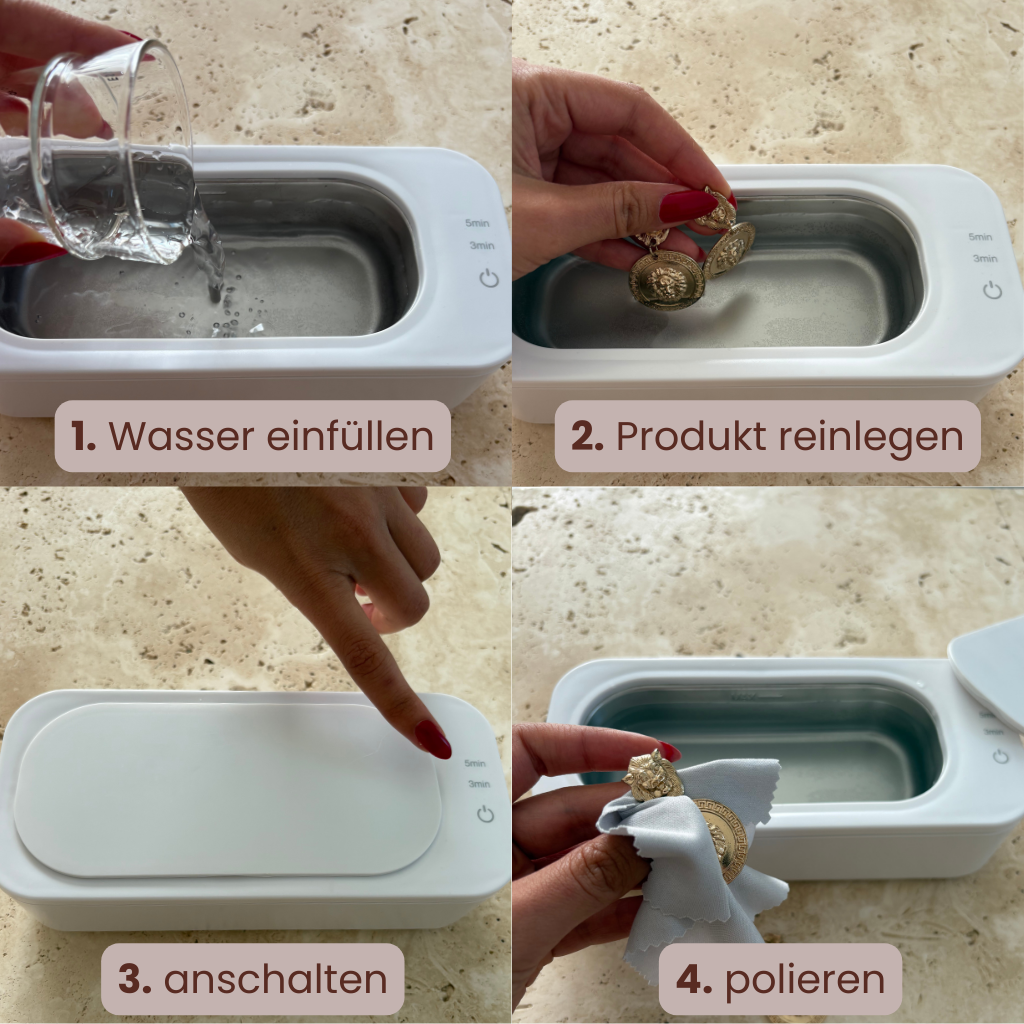 5min
3min

1. Wasser einfüllen

5min
3min

2. Produkt reinlegen

5min
3min

3. anschalten

3min

4. polieren